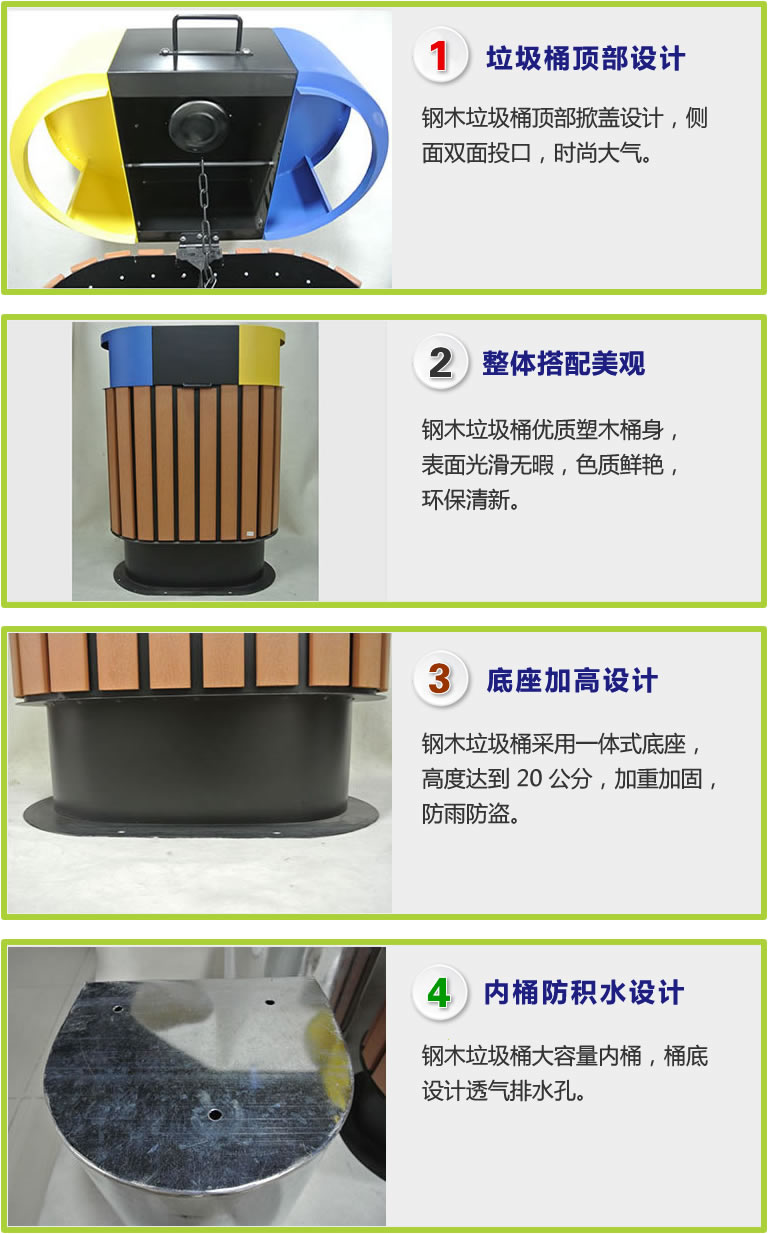 1 垃圾桶顶部设计

钢木垃圾桶顶部掀盖设计，侧面双面投口，时尚大气。

2 整体搭配美观

钢木垃圾桶优质塑木桶身，表面光滑无暇，色质鲜艳，环保清新。

3 底座加高设计

钢木垃圾桶采用一体式底座，高度达到 20 公分，加重加固，防雨防盗。

4 内桶防积水设计

钢木垃圾桶大容量内桶，桶底设计透气排水孔。